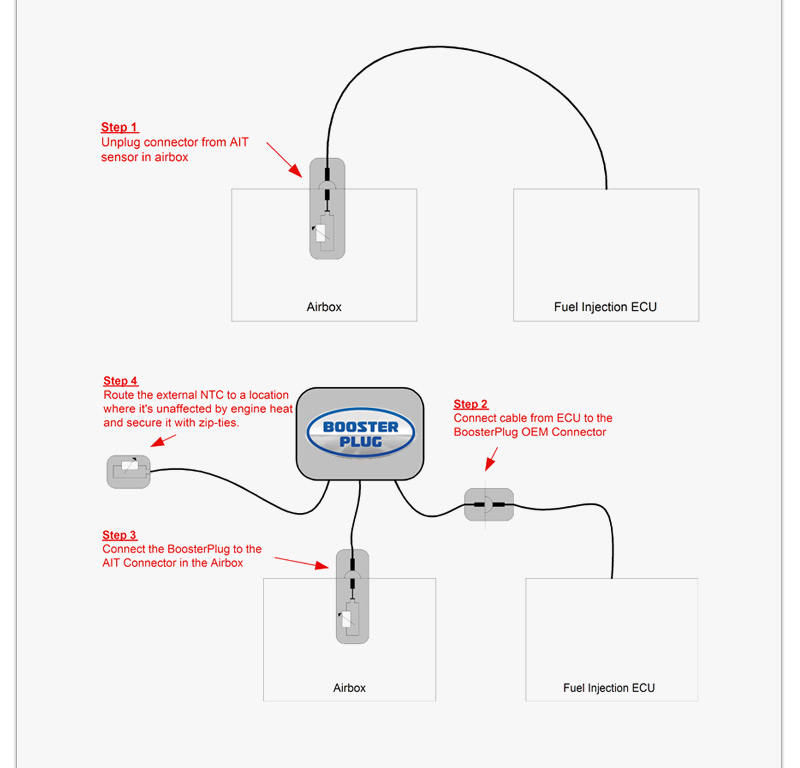 Step 1
Unplug connector from AIT sensor in airbox

Airbox

Fuel Injection ECU

Step 4
Route the external NTC to a location where it's unaffected by engine heat and secure it with zip-ties.

BOOSTER PLUG

Step 2
Connect cable from ECU to the BoosterPlug OEM Connector

Step 3
Connect the BoosterPlug to the AIT Connector in the Airbox

Airbox

Fuel Injection ECU